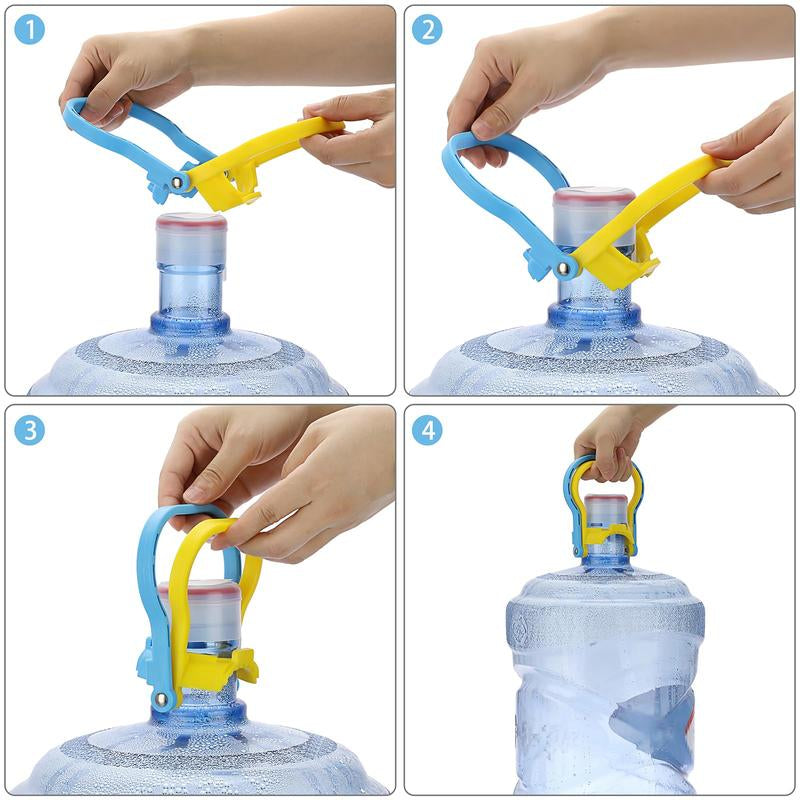 1

2

3

4